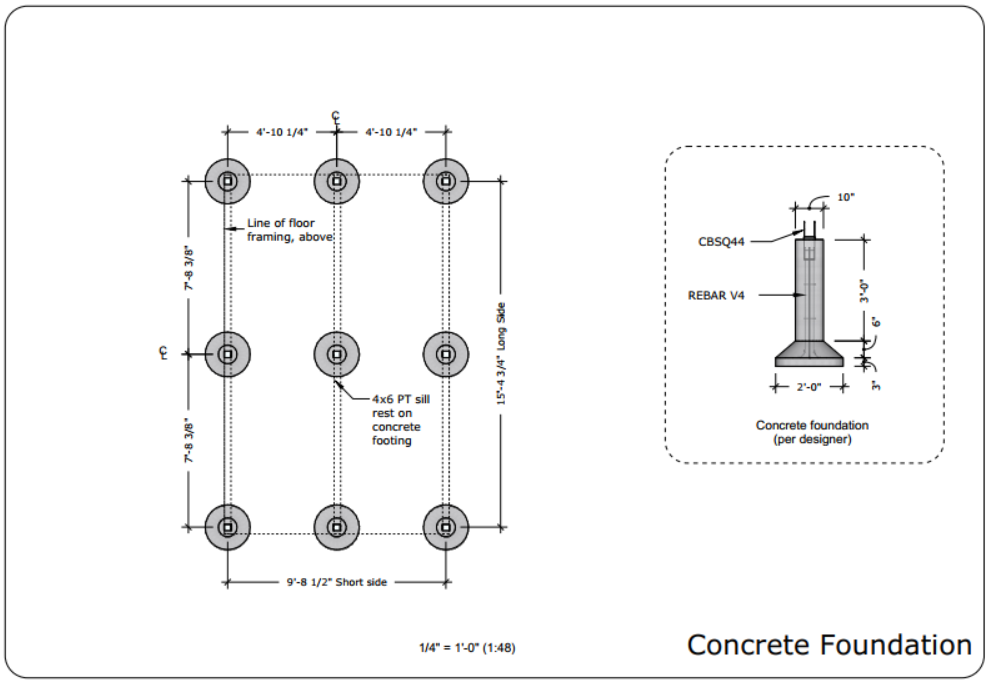 4'-10 1/4"

℄

4'-10 1/4"

Line of floor framing, above

7'-8 3/8"

℄

7'-8 3/8"

4x6 PT sill rest on concrete footing

15'-4 3/4" Long Side

9'-8 1/2" Short side

10"

CBSQ44

REBAR V4

3'-0"

6"

3"

2'-0"

Concrete foundation (per designer)

1/4" = 1'-0" (1:48)

Concrete Foundation