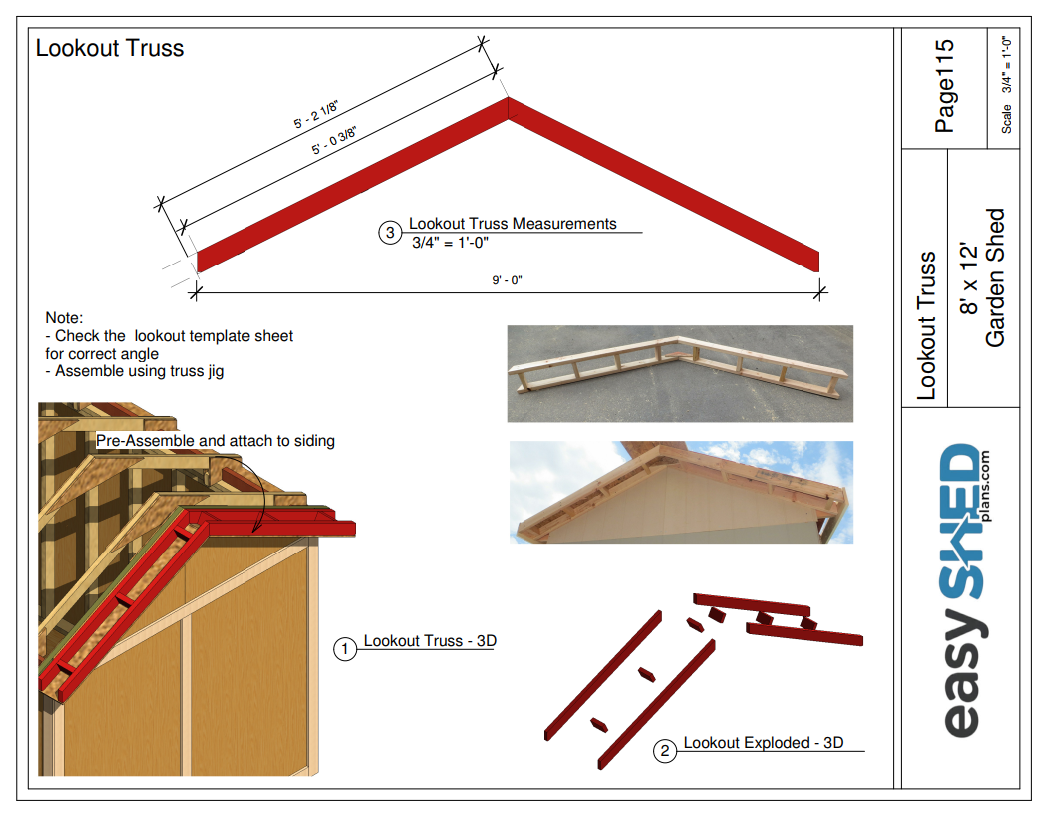 Lookout Truss

5' - 2 1/8"

5' - 0 3/8"

3 Lookout Truss Measurements
3/4" = 1'-0"

9' - 0"

Note:
- Check the lookout template sheet for correct angle
- Assemble using truss jig

Pre-Assemble and attach to siding

1 Lookout Truss - 3D

2 Lookout Exploded - 3D

Page115

Scale 3/4" = 1'-0"

Lookout Truss

8' x 12'
Garden Shed

easy SHED plans.com