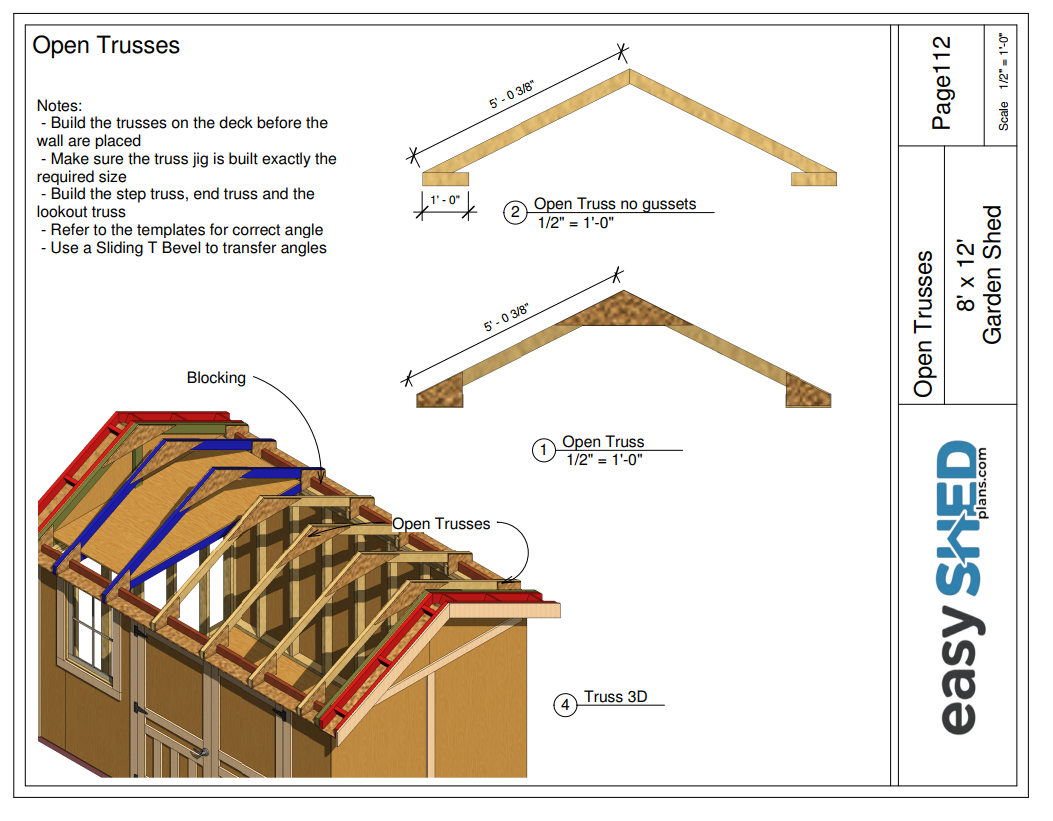 Open Trusses

Notes:
- Build the trusses on the deck before the wall are placed
- Make sure the truss jig is built exactly the required size
- Build the step truss, end truss and the lookout truss
- Refer to the templates for correct angle
- Use a Sliding T Bevel to transfer angles

5' - 0 3/8"

1' - 0"

2 Open Truss no gussets
1/2" = 1'-0"

5' - 0 3/8"

1 Open Truss
1/2" = 1'-0"

Blocking

Open Trusses

4 Truss 3D

Page112

Scale 1/2" = 1'-0"

Open Trusses

8' x 12'
Garden Shed

easy SHED plans.com