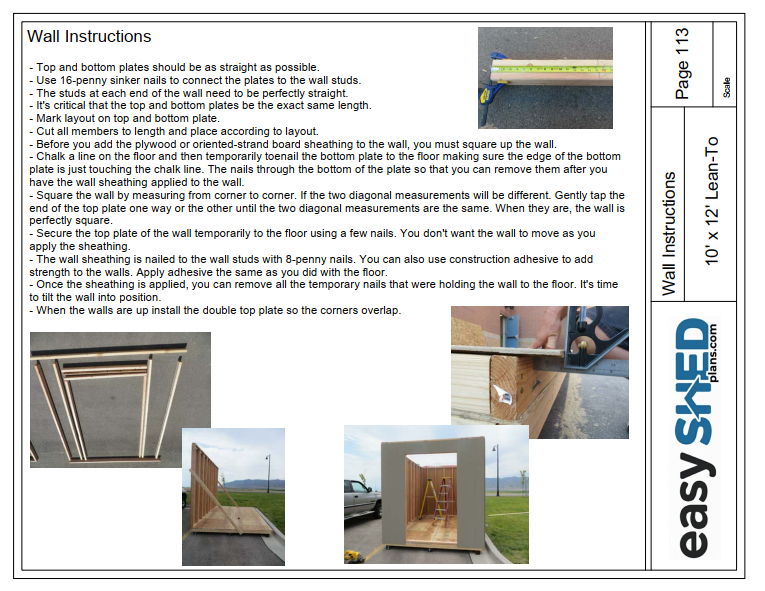 Wall Instructions

- Top and bottom plates should be as straight as possible.
- Use 16-penny sinker nails to connect the plates to the wall studs.
- The studs at each end of the wall need to be perfectly straight.
- It's critical that the top and bottom plates be the exact same length.
- Mark layout on top and bottom plate.
- Cut all members to length and place according to layout.
- Before you add the plywood or oriented-strand board sheathing to the wall, you must square up the wall.
- Chalk a line on the floor and then temporarily toenail the bottom plate to the floor making sure the edge of the bottom plate is just touching the chalk line. The nails through the bottom of the plate so that you can remove them after you have the wall sheathing applied to the wall.
- Square the wall by measuring from corner to corner. If the two diagonal measurements will be different. Gently tap the end of the top plate one way or the other until the two diagonal measurements are the same. When they are, the wall is perfectly square.
- Secure the top plate of the wall temporarily to the floor using a few nails. You don't want the wall to move as you apply the sheathing.
- The wall sheathing is nailed to the wall studs with 8-penny nails. You can also use construction adhesive to add strength to the walls. Apply adhesive the same as you did with the floor.
- Once the sheathing is applied, you can remove all the temporary nails that were holding the wall to the floor. It's time to tilt the wall into position.
- When the walls are up install the double top plate so the corners overlap.

Page 113

Scale

Wall Instructions

10' x 12' Lean-To

easy SHED plans.com