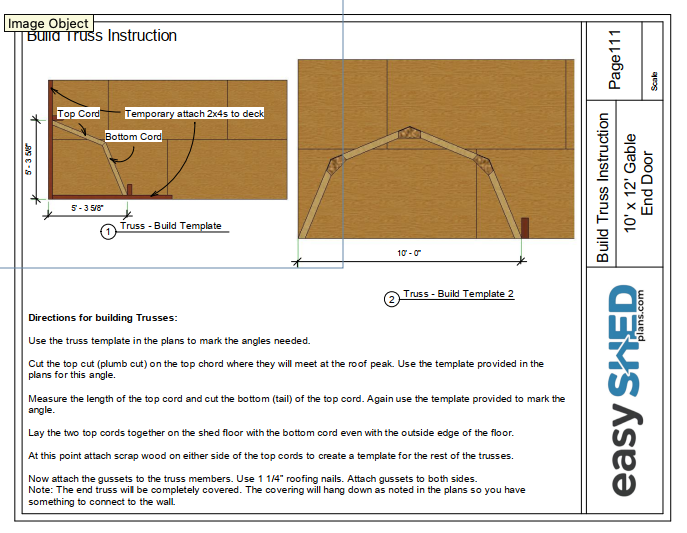 Image Object
Build Truss Instruction

Top Cord
Temporary attach 2x4s to deck
Bottom Cord
5' - 3 5/8"
5' - 3 5/8"
1 Truss - Build Template

10' - 0"
2 Truss - Build Template 2

Directions for building Trusses:

Use the truss template in the plans to mark the angles needed.

Cut the top cut (plumb cut) on the top chord where they will meet at the roof peak. Use the template provided in the plans for this angle.

Measure the length of the top cord and cut the bottom (tail) of the top cord. Again use the template provided to mark the angle.

Lay the two top cords together on the shed floor with the bottom cord even with the outside edge of the floor.

At this point attach scrap wood on either side of the top cords to create a template for the rest of the trusses.

Now attach the gussets to the truss members. Use 1 1/4" roofing nails. Attach gussets to both sides.
Note: The end truss will be completely covered. The covering will hang down as noted in the plans so you have something to connect to the wall.

Page111
Scale
Build Truss Instruction
10' x 12' Gable End Door
easy SHED plans.com